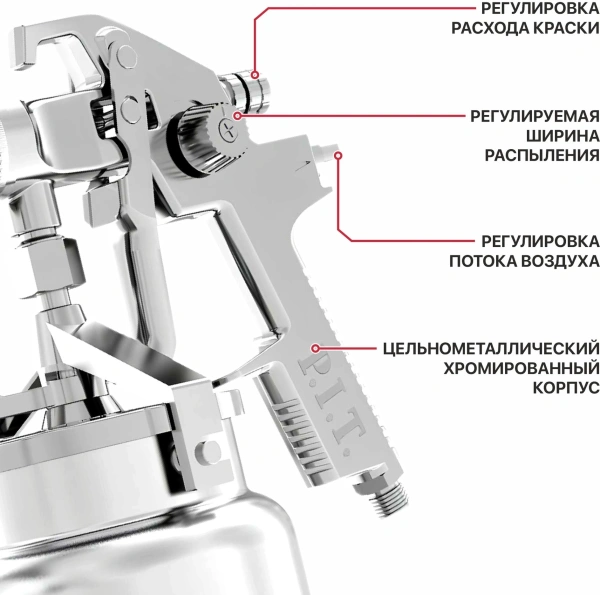 РЕГУЛИРОВКА РАСХОДА КРАСКИ

РЕГУЛИРУЕМАЯ ШИРИНА РАСПЫЛЕНИЯ

РЕГУЛИРОВКА ПОТОКА ВОЗДУХА

ЦЕЛЬНОМЕТАЛЛИЧЕСКИЙ ХРОМИРОВАННЫЙ КОРПУС

P.I.T.