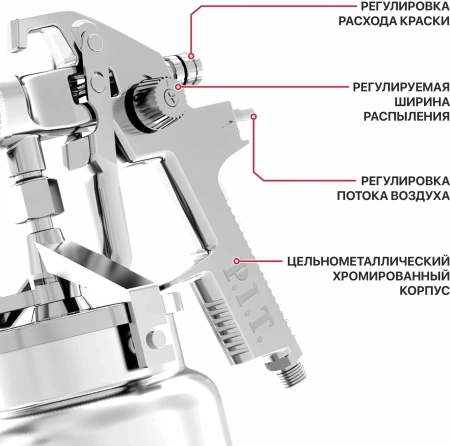 РЕГУЛИРОВКА РАСХОДА КРАСКИ

РЕГУЛИРУЕМАЯ ШИРИНА РАСПЫЛЕНИЯ

РЕГУЛИРОВКА ПОТОКА ВОЗДУХА

ЦЕЛЬНОМЕТАЛЛИЧЕСКИЙ ХРОМИРОВАННЫЙ КОРПУС

P.I.T.