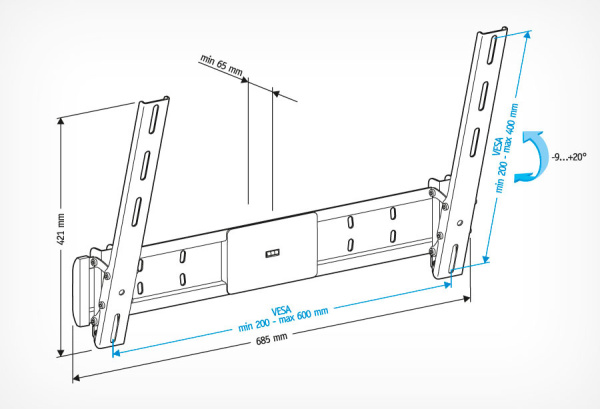 min 65 mm

421 mm

VESA
min 200 - max 400 mm

-9...+20°

VESA
min 200 - max 600 mm

685 mm