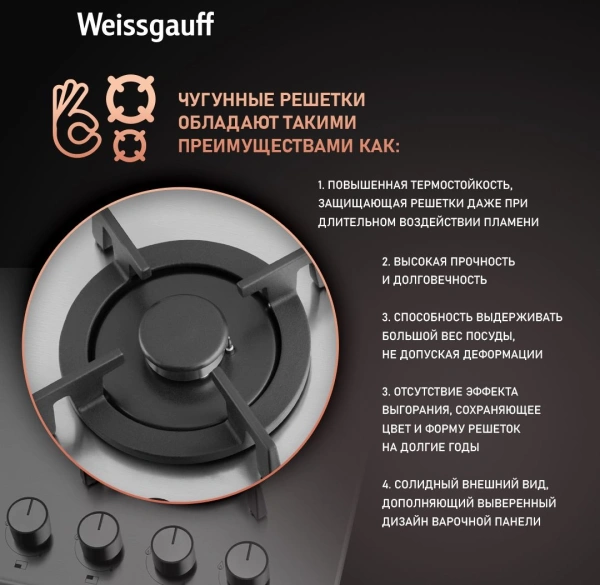 Weissgauff

ЧУГУННЫЕ РЕШЕТКИ ОБЛАДАЮТ ТАКИМИ ПРЕИМУЩЕСТВАМИ КАК:

1. ПОВЫШЕННАЯ ТЕРМОСТОЙКОСТЬ, ЗАЩИЩАЮЩАЯ РЕШЕТКИ ДАЖЕ ПРИ ДЛИТЕЛЬНОМ ВОЗДЕЙСТВИИ ПЛАМЕНИ

2. ВЫСОКАЯ ПРОЧНОСТЬ И ДОЛГОВЕЧНОСТЬ

3. СПОСОБНОСТЬ ВЫДЕРЖИВАТЬ БОЛЬШОЙ ВЕС ПОСУДЫ, НЕ ДОПУСКАЯ ДЕФОРМАЦИИ

3. ОТСУТСТВИЕ ЭФФЕКТА ВЫГОРАНИЯ, СОХРАНЯЮЩЕЕ ЦВЕТ И ФОРМУ РЕШЕТОК НА ДОЛГИЕ ГОДЫ

4. СОЛИДНЫЙ ВНЕШНИЙ ВИД, ДОПОЛНЯЮЩИЙ ВЫВЕРЕННЫЙ ДИЗАЙН ВАРОЧНОЙ ПАНЕЛИ