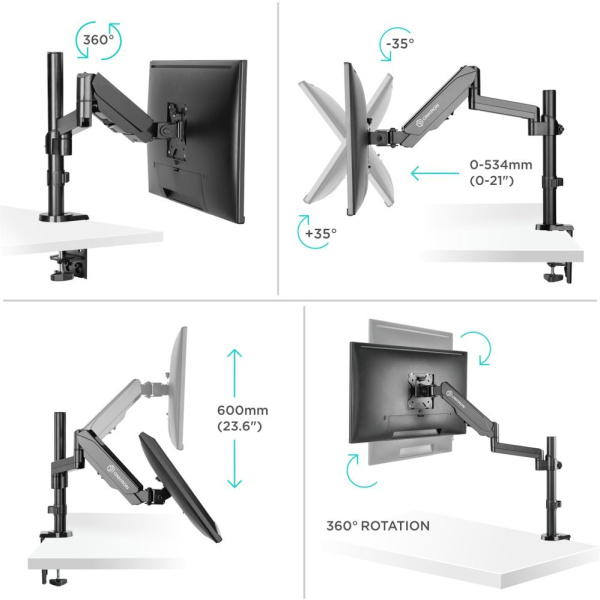 360°

-35°

ONKRON

0-534mm
(0-21")

+35°

600mm
(23.6")

ONKRON

ONKRON

360° ROTATION