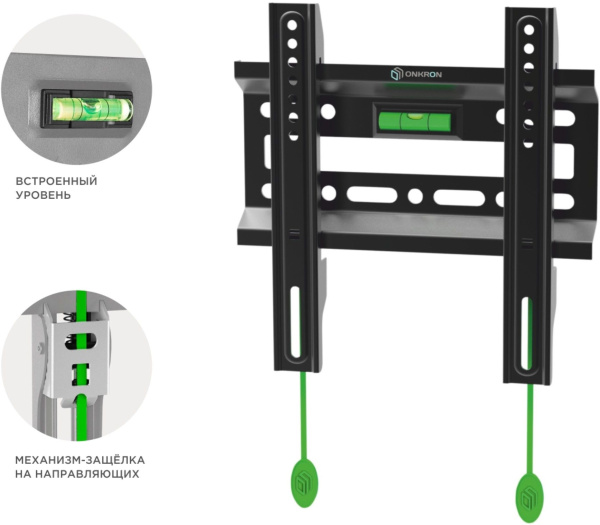 ВСТРОЕННЫЙ УРОВЕНЬ

МЕХАНИЗМ-ЗАЩЁЛКА НА НАПРАВЛЯЮЩИХ

ONKRON