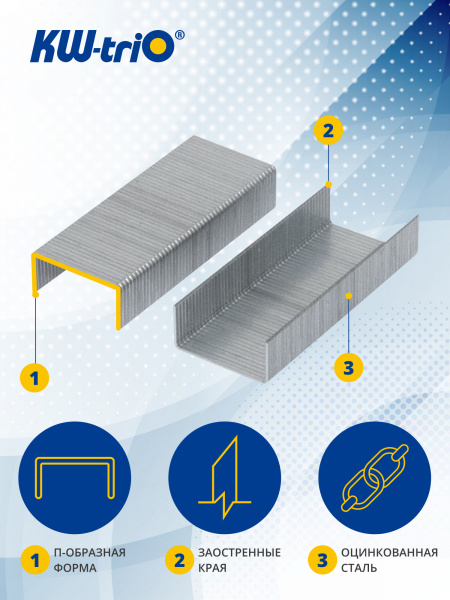 KW-triO®

2

1

3

1 П-ОБРАЗНАЯ ФОРМА

2 ЗАОСТРЕННЫЕ КРАЯ

3 ОЦИНКОВАННАЯ СТАЛЬ