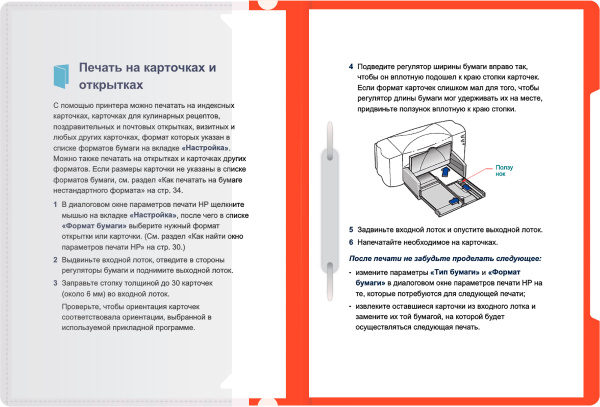 Печать на карточках и открытках

С помощью принтера можно печатать на индексных карточках, карточках для кулинарных рецептов, поздравительных и почтовых открытках, визитных и любых других карточках, формат которых указан в списке форматов бумаги на вкладке «Настройка». Можно также печатать на открытках и карточках других форматов. Если размеры карточки не указаны в списке форматов бумаги, см. раздел «Как печатать на бумаге нестандартного формата» на стр. 34.

1 В диалоговом окне параметров печати HP щелкните мышью на вкладке «Настройка», после чего в списке «Формат бумаги» выберите нужный формат открытки или карточки. (См. раздел «Как найти окно параметров печати HP» на стр. 30.)

2 Выдвиньте входной лоток, отведите в стороны регуляторы бумаги и поднимите выходной лоток.

3 Заправьте стопку толщиной до 30 карточек (около 6 мм) во входной лоток.

Проверьте, чтобы ориентация карточек соответствовала ориентации, выбранной в используемой прикладной программе.

4 Подведите регулятор ширины бумаги вправо так, чтобы он вплотную подошел к краю стопки карточек. Если формат карточек слишком мал для того, чтобы регулятор длины бумаги мог удерживать их на месте, придвиньте ползунок вплотную к краю стопки.

Ползунок

5 Задвиньте входной лоток и опустите выходной лоток.

6 Напечатайте необходимое на карточках.

После печати не забудьте проделать следующее:

- измените параметры «Тип бумаги» и «Формат бумаги» в диалоговом окне параметров печати HP на те, которые потребуются для следующей печати;

- извлеките оставшиеся карточки из входного лотка и замените их той бумагой, на которой будет осуществляться следующая печать.