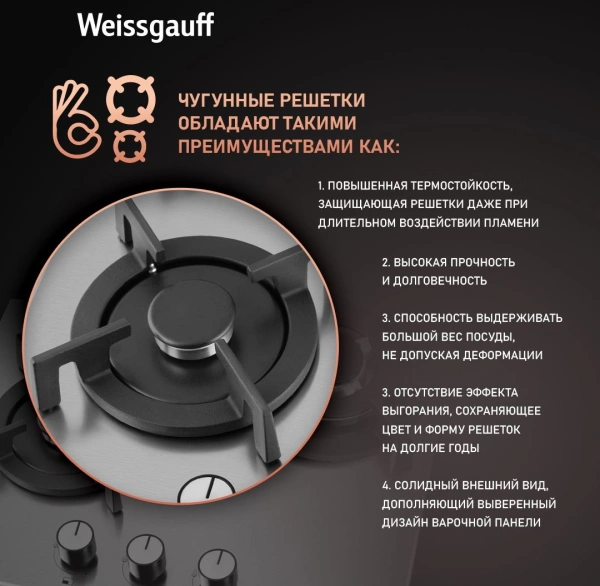 Weissgauff

ЧУГУННЫЕ РЕШЕТКИ ОБЛАДАЮТ ТАКИМИ ПРЕИМУЩЕСТВАМИ КАК:

1. ПОВЫШЕННАЯ ТЕРМОСТОЙКОСТЬ, ЗАЩИЩАЮЩАЯ РЕШЕТКИ ДАЖЕ ПРИ ДЛИТЕЛЬНОМ ВОЗДЕЙСТВИИ ПЛАМЕНИ

2. ВЫСОКАЯ ПРОЧНОСТЬ И ДОЛГОВЕЧНОСТЬ

3. СПОСОБНОСТЬ ВЫДЕРЖИВАТЬ БОЛЬШОЙ ВЕС ПОСУДЫ, НЕ ДОПУСКАЯ ДЕФОРМАЦИИ

3. ОТСУТСТВИЕ ЭФФЕКТА ВЫГОРАНИЯ, СОХРАНЯЮЩЕЕ ЦВЕТ И ФОРМУ РЕШЕТОК НА ДОЛГИЕ ГОДЫ

4. СОЛИДНЫЙ ВНЕШНИЙ ВИД, ДОПОЛНЯЮЩИЙ ВЫВЕРЕННЫЙ ДИЗАЙН ВАРОЧНОЙ ПАНЕЛИ