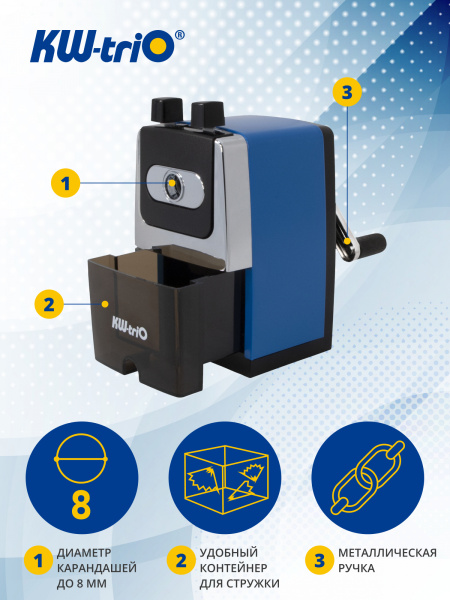 KW-triO®

3

1

2

KW-triO

8

1 ДИАМЕТР КАРАНДАШЕЙ ДО 8 ММ

2 УДОБНЫЙ КОНТЕЙНЕР ДЛЯ СТРУЖКИ

3 МЕТАЛЛИЧЕСКАЯ РУЧКА