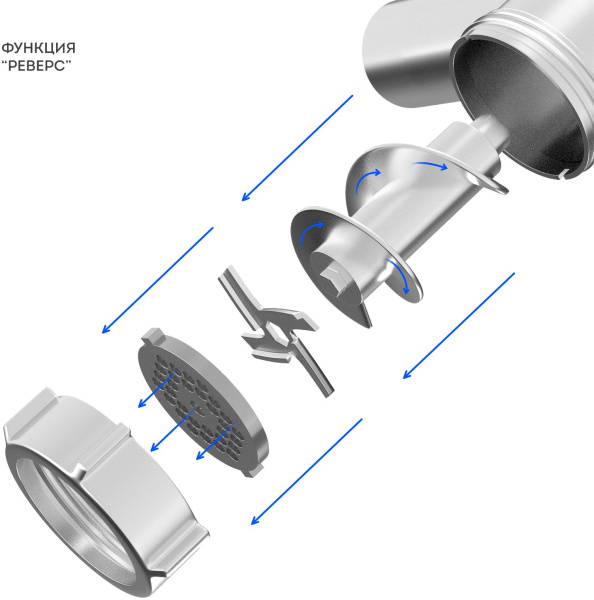 ФУНКЦИЯ
"РЕВЕРС"