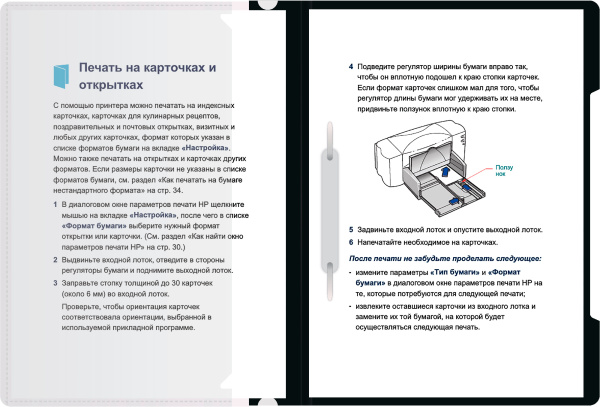 Печать на карточках и открытках

С помощью принтера можно печатать на индексных карточках, карточках для кулинарных рецептов, поздравительных и почтовых открытках, визитных и любых других карточках, формат которых указан в списке форматов бумаги на вкладке «Настройка». Можно также печатать на открытках и карточках других форматов. Если размеры карточки не указаны в списке форматов бумаги, см. раздел «Как печатать на бумаге нестандартного формата» на стр. 34.

1 В диалоговом окне параметров печати HP щелкните мышью на вкладке «Настройка», после чего в списке «Формат бумаги» выберите нужный формат открытки или карточки. (См. раздел «Как найти окно параметров печати HP» на стр. 30.)

2 Выдвиньте входной лоток, отведите в стороны регуляторы бумаги и поднимите выходной лоток.

3 Заправьте стопку толщиной до 30 карточек (около 6 мм) во входной лоток.

Проверьте, чтобы ориентация карточек соответствовала ориентации, выбранной в используемой прикладной программе.

4 Подведите регулятор ширины бумаги вправо так, чтобы он вплотную подошел к краю стопки карточек. Если формат карточек слишком мал для того, чтобы регулятор длины бумаги мог удерживать их на месте, придвиньте ползунок вплотную к краю стопки.

Ползунок

5 Задвиньте входной лоток и опустите выходной лоток.

6 Напечатайте необходимое на карточках.

После печати не забудьте проделать следующее:

- измените параметры «Тип бумаги» и «Формат бумаги» в диалоговом окне параметров печати HP на те, которые потребуются для следующей печати;

- извлеките оставшиеся карточки из входного лотка и замените их той бумагой, на которой будет осуществляться следующая печать.