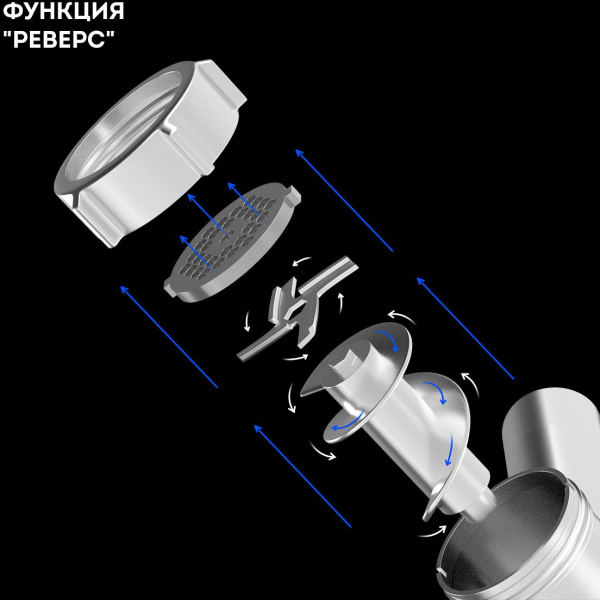 ФУНКЦИЯ "РЕВЕРС"