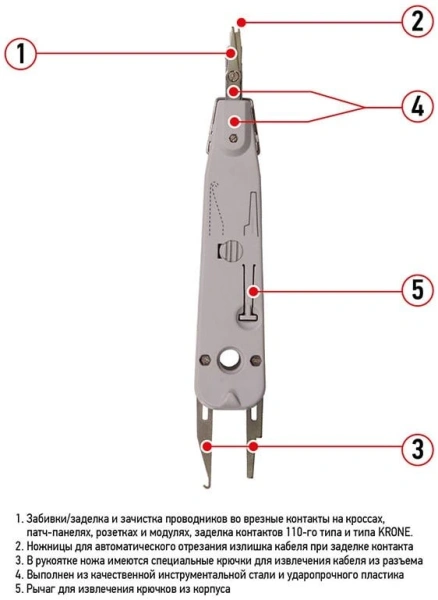 1

2

4

5

3

1. Забивки/заделка и зачистка проводников во врезные контакты на кроссах, патч-панелях, розетках и модулях, заделка контактов 110-го типа и типа KRONE.
2. Ножницы для автоматического отрезания излишка кабеля при заделке контакта
3. В рукоятке ножа имеются специальные крючки для извлечения кабеля из разъема
4. Выполнен из качественной инструментальной стали и ударопрочного пластика
5. Рычаг для извлечения крючков из корпуса