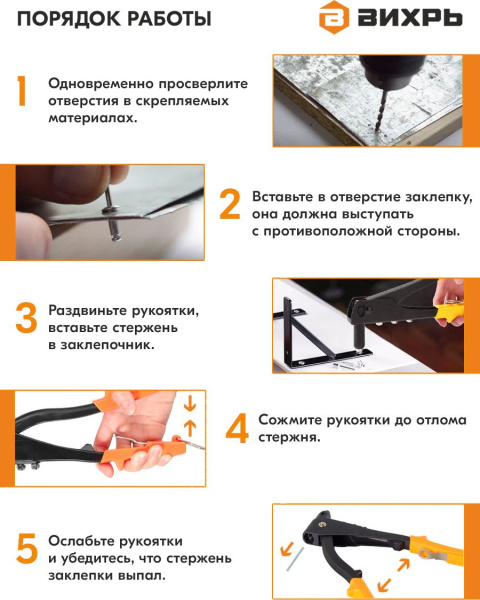 ПОРЯДОК РАБОТЫ

ВИХРЬ

1 Одновременно просверлите отверстия в скрепляемых материалах.

2 Вставьте в отверстие заклепку, она должна выступать с противоположной стороны.

3 Раздвиньте рукоятки, вставьте стержень в заклепочник.

4 Сожмите рукоятки до отлома стержня.

5 Ослабьте рукоятки и убедитесь, что стержень заклепки выпал.