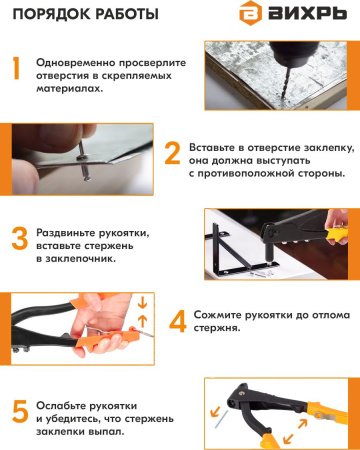 ПОРЯДОК РАБОТЫ

ВИХРЬ

1 Одновременно просверлите отверстия в скрепляемых материалах.

2 Вставьте в отверстие заклепку, она должна выступать с противоположной стороны.

3 Раздвиньте рукоятки, вставьте стержень в заклепочник.

4 Сожмите рукоятки до отлома стержня.

5 Ослабьте рукоятки и убедитесь, что стержень заклепки выпал.