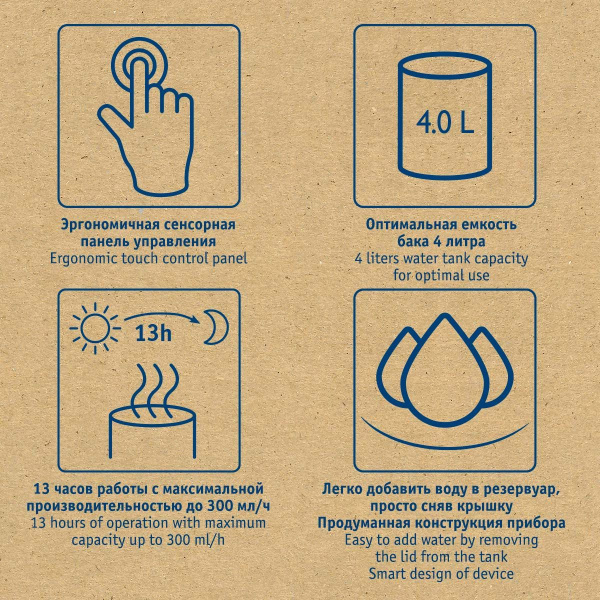 Эргономичная сенсорная панель управления
Ergonomic touch control panel

4.0 L

Оптимальная емкость бака 4 литра
4 liters water tank capacity for optimal use

13h

13 часов работы с максимальной производительностью до 300 мл/ч
13 hours of operation with maximum capacity up to 300 ml/h

Легко добавить воду в резервуар, просто сняв крышку
Продуманная конструкция прибора
Easy to add water by removing the lid from the tank
Smart design of device