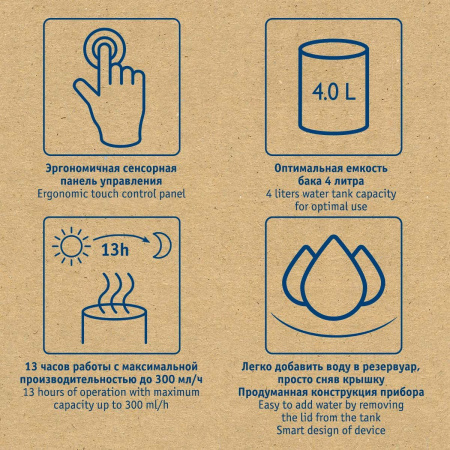 Эргономичная сенсорная панель управления
Ergonomic touch control panel

4.0 L

Оптимальная емкость бака 4 литра
4 liters water tank capacity for optimal use

13h

13 часов работы с максимальной производительностью до 300 мл/ч
13 hours of operation with maximum capacity up to 300 ml/h

Легко добавить воду в резервуар, просто сняв крышку
Продуманная конструкция прибора
Easy to add water by removing the lid from the tank
Smart design of device