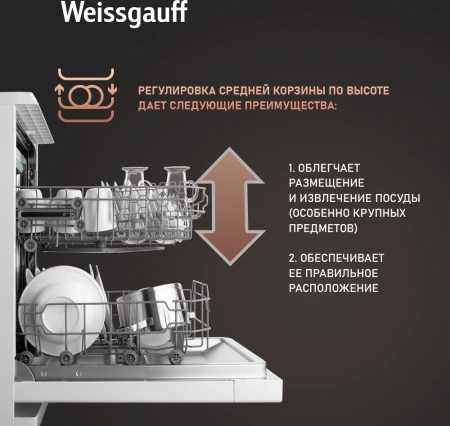 Weissgauff

РЕГУЛИРОВКА СРЕДНЕЙ КОРЗИНЫ ПО ВЫСОТЕ ДАЕТ СЛЕДУЮЩИЕ ПРЕИМУЩЕСТВА:

1. ОБЛЕГЧАЕТ РАЗМЕЩЕНИЕ И ИЗВЛЕЧЕНИЕ ПОСУДЫ (ОСОБЕННО КРУПНЫХ ПРЕДМЕТОВ)

2. ОБЕСПЕЧИВАЕТ ЕЕ ПРАВИЛЬНОЕ РАСПОЛОЖЕНИЕ