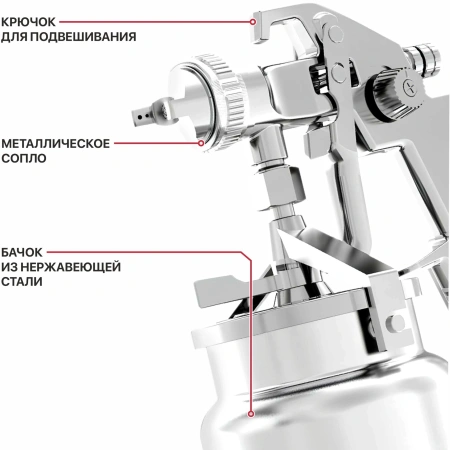 КРЮЧОК
ДЛЯ ПОДВЕШИВАНИЯ

МЕТАЛЛИЧЕСКОЕ
СОПЛО

БАЧОК
ИЗ НЕРЖАВЕЮЩЕЙ
СТАЛИ