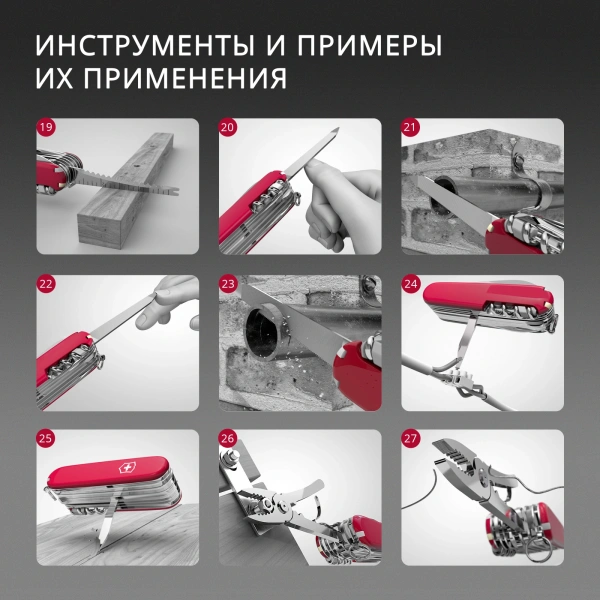 ИНСТРУМЕНТЫ И ПРИМЕРЫ ИХ ПРИМЕНЕНИЯ

19

20

21

22

23

24

25

26

27