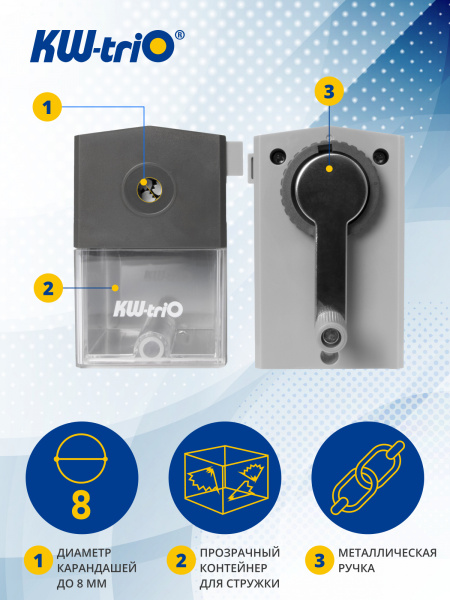 KW-triO®

1

3

2

KW-triO

8

1 ДИАМЕТР КАРАНДАШЕЙ ДО 8 ММ

2 ПРОЗРАЧНЫЙ КОНТЕЙНЕР ДЛЯ СТРУЖКИ

3 МЕТАЛЛИЧЕСКАЯ РУЧКА