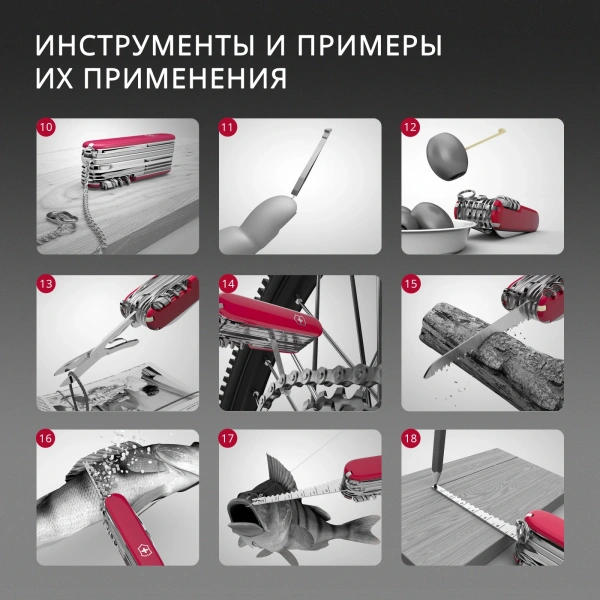 ИНСТРУМЕНТЫ И ПРИМЕРЫ ИХ ПРИМЕНЕНИЯ

10

11

12

13

14

15

16

17

18