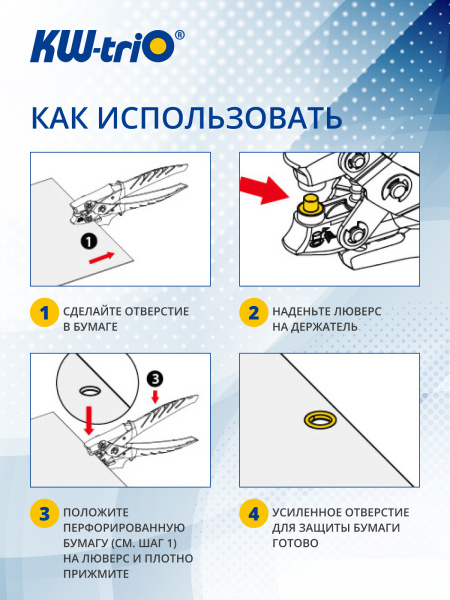 KW-triO®

КАК ИСПОЛЬЗОВАТЬ

1

1 СДЕЛАЙТЕ ОТВЕРСТИЕ В БУМАГЕ

2 НАДЕНЬТЕ ЛЮВЕРС НА ДЕРЖАТЕЛЬ

3

3 ПОЛОЖИТЕ ПЕРФОРИРОВАННУЮ БУМАГУ (СМ. ШАГ 1) НА ЛЮВЕРС И ПЛОТНО ПРИЖМИТЕ

4 УСИЛЕННОЕ ОТВЕРСТИЕ ДЛЯ ЗАЩИТЫ БУМАГИ ГОТОВО