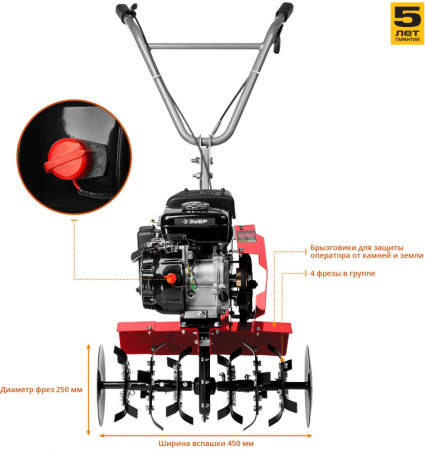 5
ЛЕТ
ГАРАНТИЙ

ЗУБР

Брызговики для защиты оператора от камней и земли

4 фрезы в группе

Диаметр фрез 250 мм

Ширина вспашки 450 мм