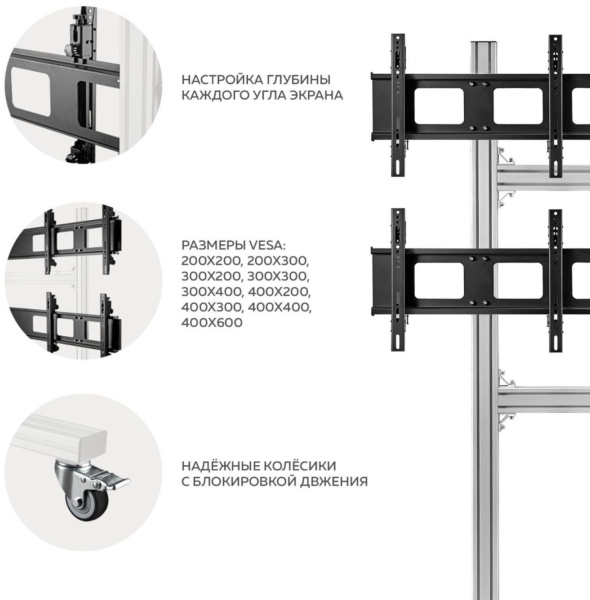 НАСТРОЙКА ГЛУБИНЫ КАЖДОГО УГЛА ЭКРАНА

РАЗМЕРЫ VESA: 200X200, 200X300, 300X200, 300X300, 300X400, 400X200, 400X300, 400X400, 400X600

НАДЁЖНЫЕ КОЛЁСИКИ С БЛОКИРОВКОЙ ДВЖЕНИЯ