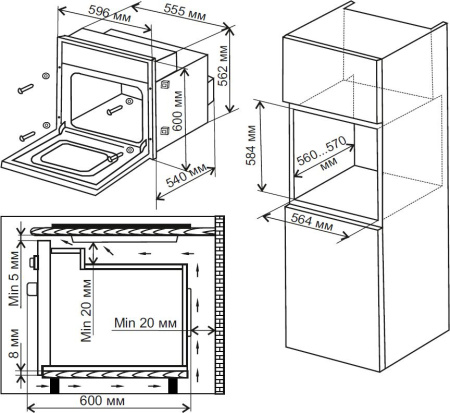 596 мм
555 мм
562 мм
600 мм
540 мм
584 мм
560...570 мм
564 мм
Min 5 мм
Min 20 мм
Min 20 мм
8 мм
600 мм