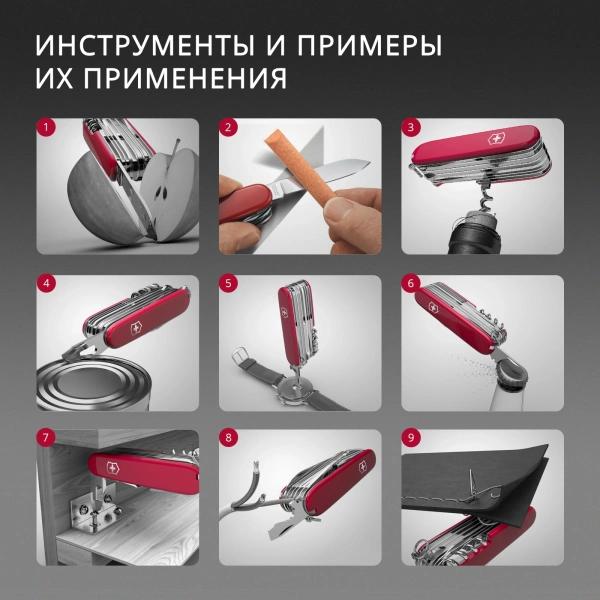 ИНСТРУМЕНТЫ И ПРИМЕРЫ ИХ ПРИМЕНЕНИЯ

1

2

3

4

5

6

7

8

9