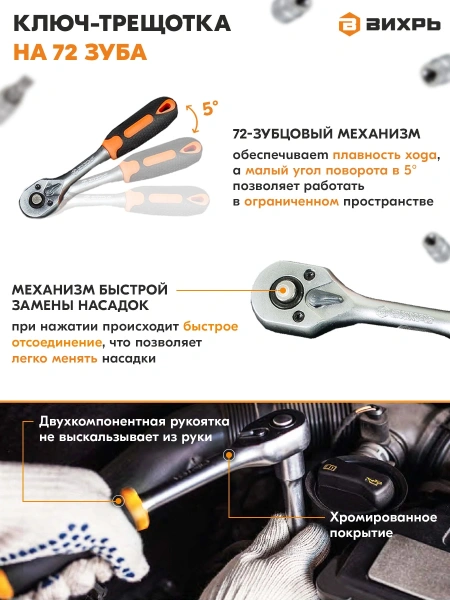 КЛЮЧ-ТРЕЩОТКА
НА 72 ЗУБА

ВИХРЬ

5°

72-ЗУБЦОВЫЙ МЕХАНИЗМ
обеспечивает плавность хода, а малый угол поворота в 5° позволяет работать в ограниченном пространстве

МЕХАНИЗМ БЫСТРОЙ ЗАМЕНЫ НАСАДОК
при нажатии происходит быстрое отсоединение, что позволяет легко менять насадки

Двухкомпонентная рукоятка не выскальзывает из руки

Хромированное покрытие