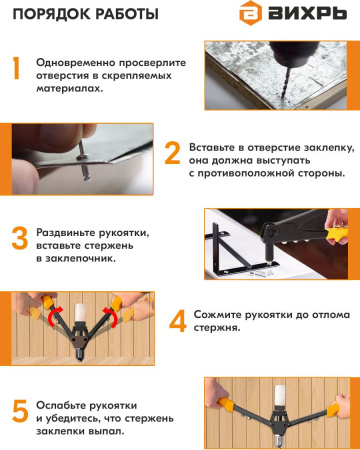 ПОРЯДОК РАБОТЫ

ВИХРЬ

1 Одновременно просверлите отверстия в скрепляемых материалах.

2 Вставьте в отверстие заклепку, она должна выступать с противоположной стороны.

3 Раздвиньте рукоятки, вставьте стержень в заклепочник.

4 Сожмите рукоятки до отлома стержня.

5 Ослабьте рукоятки и убедитесь, что стержень заклепки выпал.