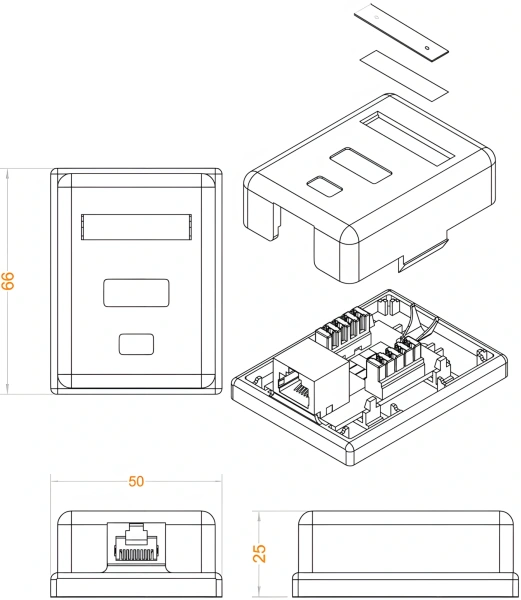 66

50

25