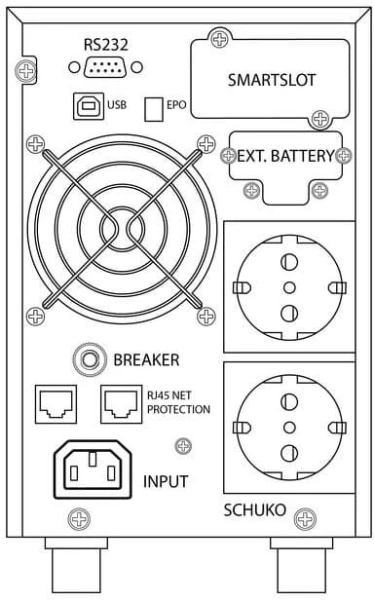 RS232

SMARTSLOT

USB

EPO

EXT. BATTERY

BREAKER

RJ45 NET PROTECTION

INPUT

SCHUKO