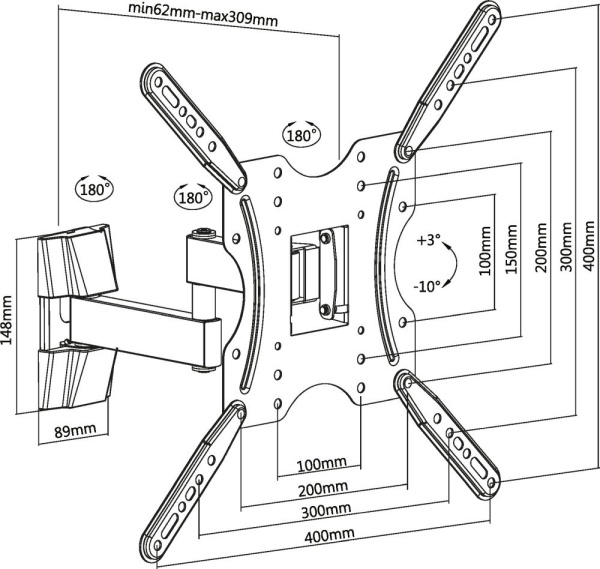 min62mm-max309mm

180°

180°

180°

+3°

-10°

100mm

150mm

200mm

300mm

400mm

148mm

89mm

100mm

200mm

300mm

400mm