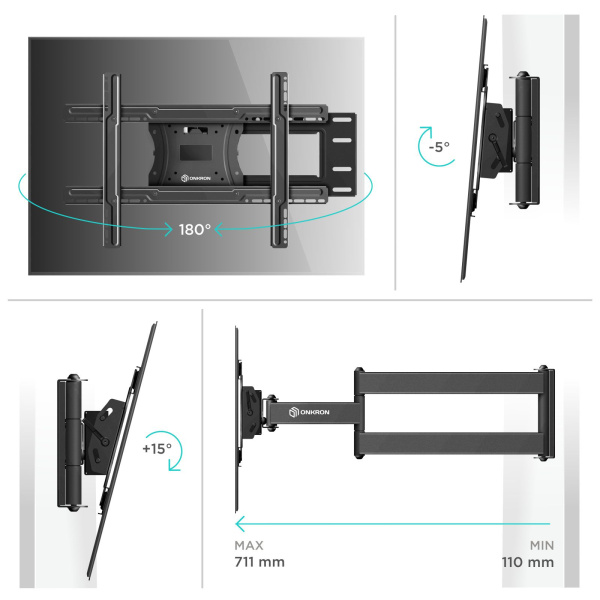 ONKRON

180°

-5°

+15°

ONKRON

MAX
711 mm

MIN
110 mm