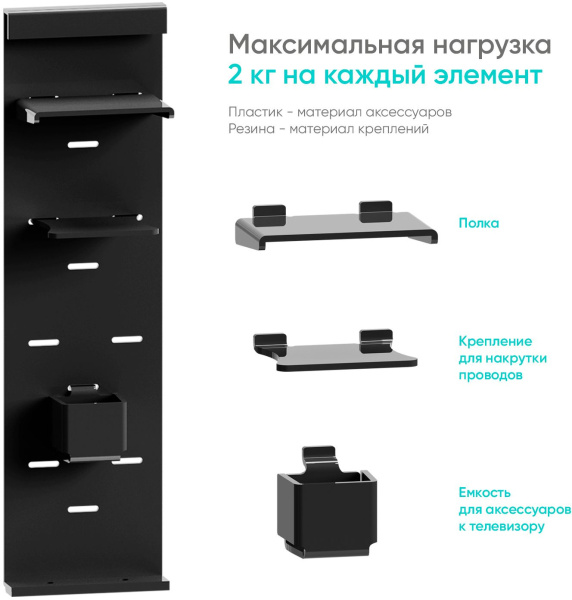 Максимальная нагрузка
2 кг на каждый элемент

Пластик - материал аксессуаров
Резина - материал креплений

Полка

Крепление для накрутки проводов

Емкость для аксессуаров к телевизору