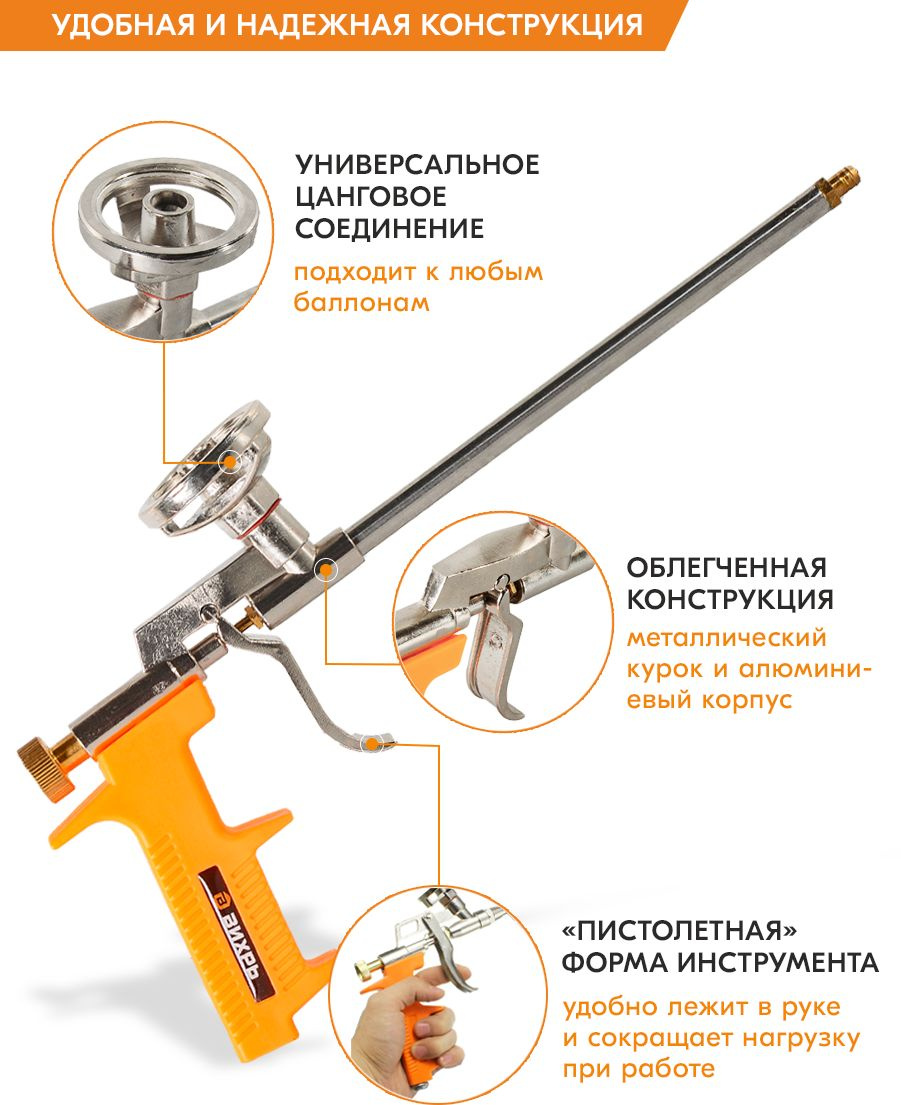 УДОБНАЯ И НАДЕЖНАЯ КОНСТРУКЦИЯ

УНИВЕРСАЛЬНОЕ ЦАНГОВОЕ СОЕДИНЕНИЕ

подходит к любым баллонам

ОБЛЕГЧЕННАЯ КОНСТРУКЦИЯ

металлический курок и алюминиевый корпус

ВИХРЬ

«ПИСТОЛЕТНАЯ» ФОРМА ИНСТРУМЕНТА

удобно лежит в руке и сокращает нагрузку при работе