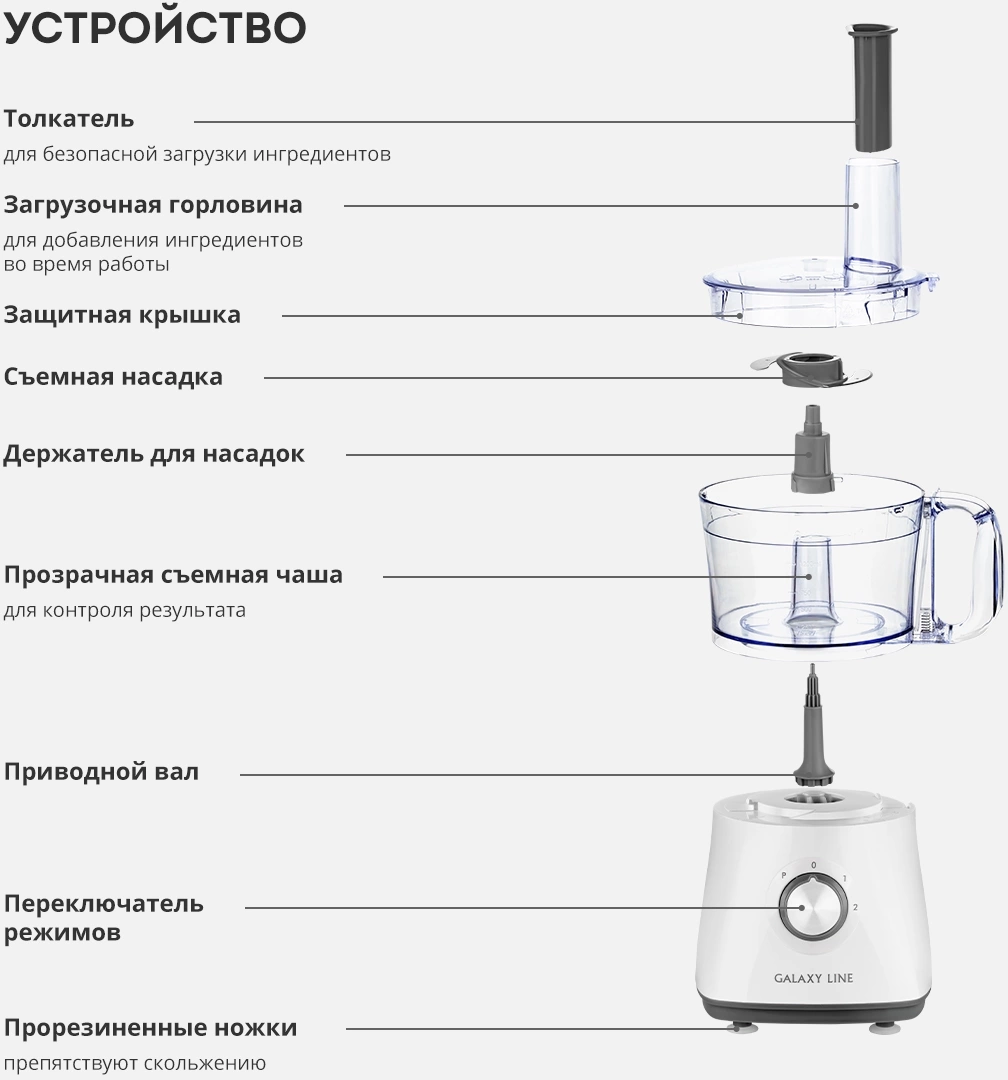 УСТРОЙСТВО

Толкатель
для безопасной загрузки ингредиентов

Загрузочная горловина
для добавления ингредиентов во время работы

Защитная крышка

Съемная насадка

Держатель для насадок

Прозрачная съемная чаша
для контроля результата

Приводной вал

Переключатель режимов

P 0 1 2

GALAXY LINE

Прорезиненные ножки
препятствуют скольжению