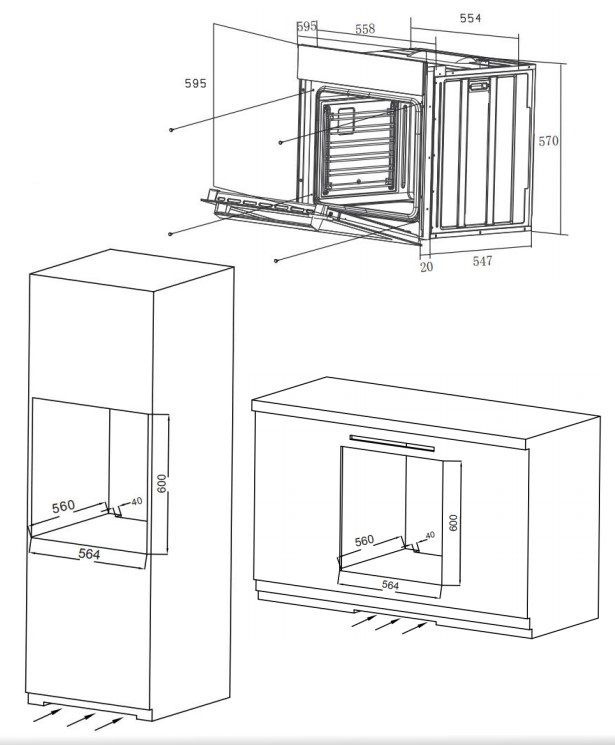 595
558
554
595
570
20
547
600
560
40
564
600
560
40
564