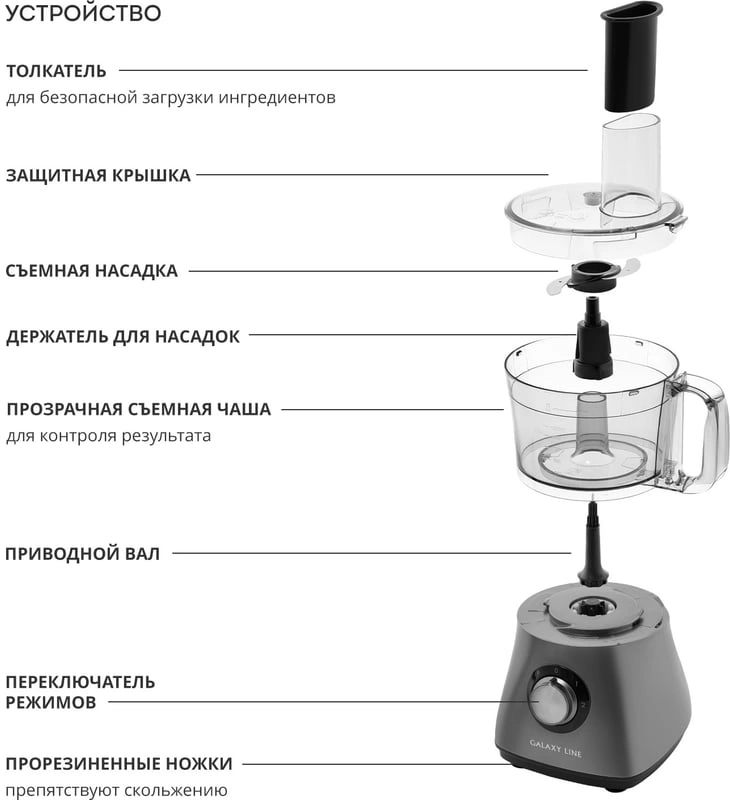 УСТРОЙСТВО

ТОЛКАТЕЛЬ
для безопасной загрузки ингредиентов

ЗАЩИТНАЯ КРЫШКА

СЪЕМНАЯ НАСАДКА

ДЕРЖАТЕЛЬ ДЛЯ НАСАДОК

ПРОЗРАЧНАЯ СЪЕМНАЯ ЧАША
для контроля результата

ПРИВОДНОЙ ВАЛ

ПЕРЕКЛЮЧАТЕЛЬ РЕЖИМОВ

P 0 1 2

GALAXY LINE

ПРОРЕЗИНЕННЫЕ НОЖКИ
препятствуют скольжению