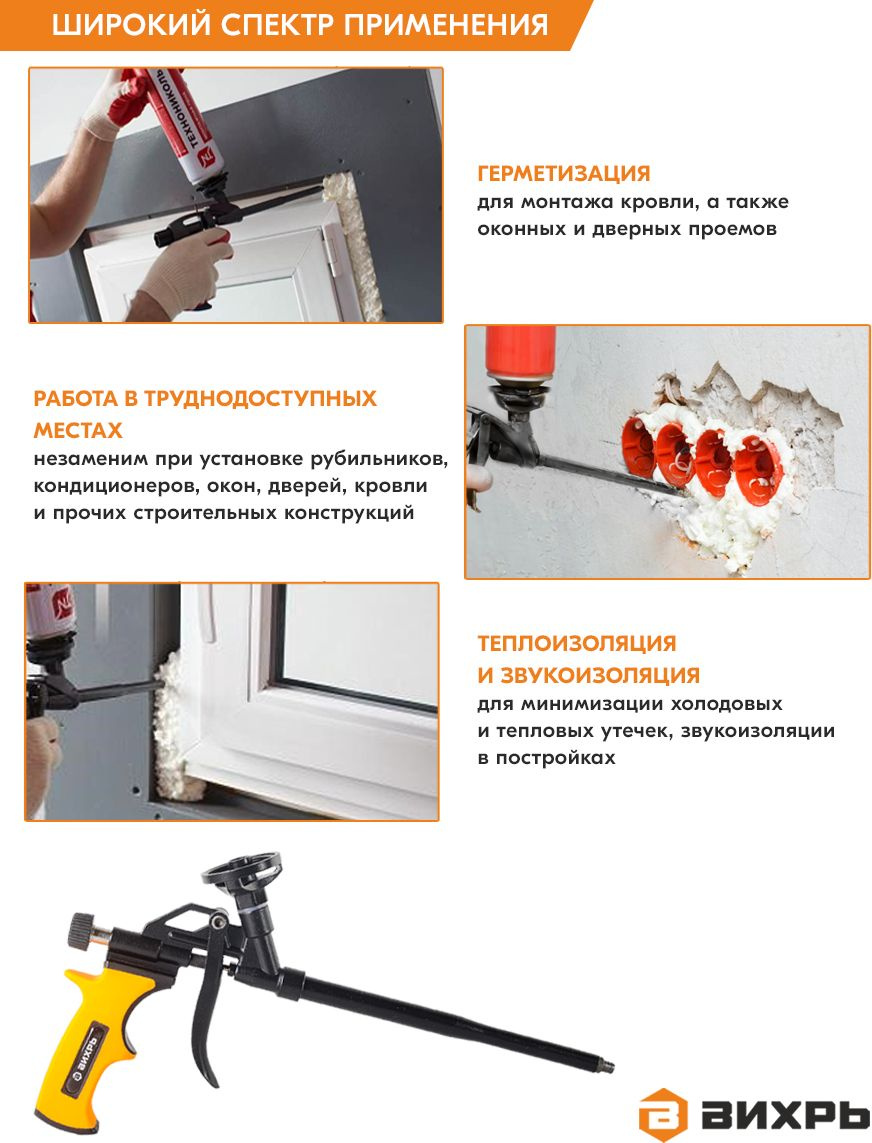 ШИРОКИЙ СПЕКТР ПРИМЕНЕНИЯ

ТЕХНОНИКОЛЬ

ГЕРМЕТИЗАЦИЯ
для монтажа кровли, а также оконных и дверных проемов

РАБОТА В ТРУДНОДОСТУПНЫХ МЕСТАХ
незаменим при установке рубильников, кондиционеров, окон, дверей, кровли и прочих строительных конструкций

ТЕПЛОИЗОЛЯЦИЯ И ЗВУКОИЗОЛЯЦИЯ
для минимизации холодовых и тепловых утечек, звукоизоляции в постройках

ВИХРЬ

ВИХРЬ