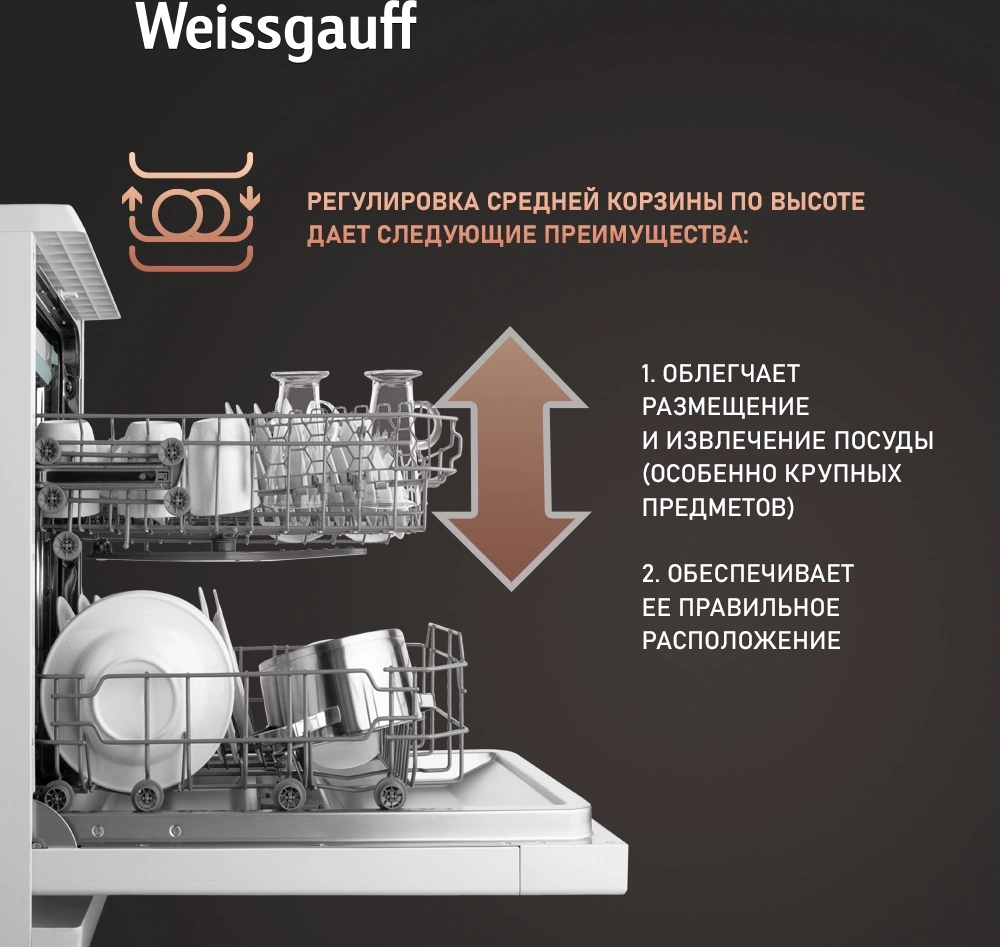 Weissgauff

РЕГУЛИРОВКА СРЕДНЕЙ КОРЗИНЫ ПО ВЫСОТЕ ДАЕТ СЛЕДУЮЩИЕ ПРЕИМУЩЕСТВА:

1. ОБЛЕГЧАЕТ РАЗМЕЩЕНИЕ И ИЗВЛЕЧЕНИЕ ПОСУДЫ (ОСОБЕННО КРУПНЫХ ПРЕДМЕТОВ)

2. ОБЕСПЕЧИВАЕТ ЕЕ ПРАВИЛЬНОЕ РАСПОЛОЖЕНИЕ