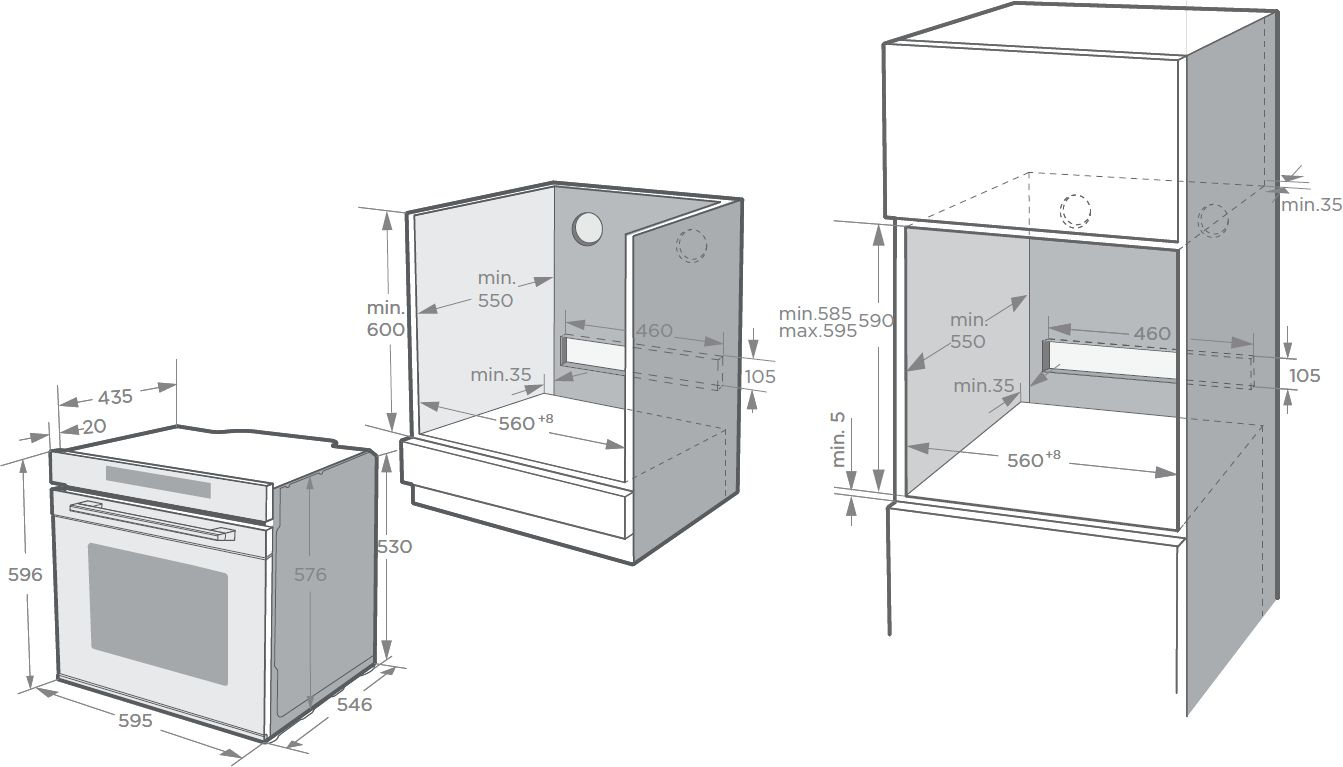 435
20
596
576
530
595
546

min. 600
min. 550
460
min.35
105
$560^{+8}$

min.35
min.585 max.595
590
min. 550
460
min.35
105
min. 5
$560^{+8}$