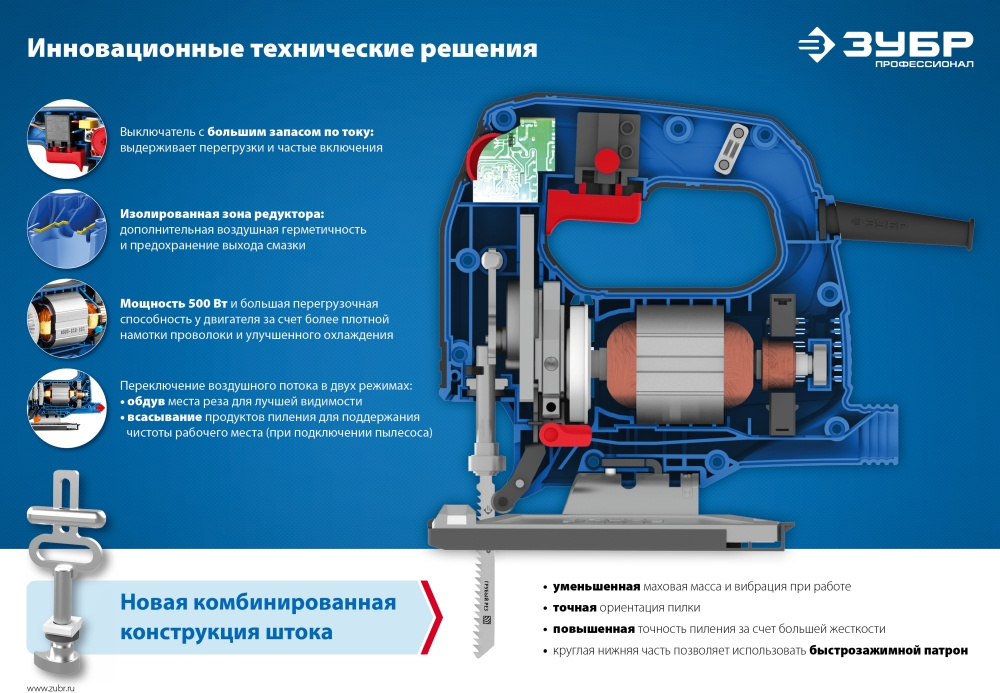 Инновационные технические решения

ЗУБР
ПРОФЕССИОНАЛ

Выключатель с большим запасом по току: выдерживает перегрузки и частые включения

Изолированная зона редуктора: дополнительная воздушная герметичность и предохранение выхода смазки

Мощность 500 Вт и большая перегрузочная способность у двигателя за счет более плотной намотки проволоки и улучшенного охлаждения

Переключение воздушного потока в двух режимах:
• обдув места реза для лучшей видимости
• всасывание продуктов пиления для поддержания чистоты рабочего места (при подключении пылесоса)

ЗУБР

Новая комбинированная конструкция штока

• уменьшенная маховая масса и вибрация при работе
• точная ориентация пилки
• повышенная точность пиления за счет большей жесткости
• круглая нижняя часть позволяет использовать быстрозажимной патрон

www.zubr.ru