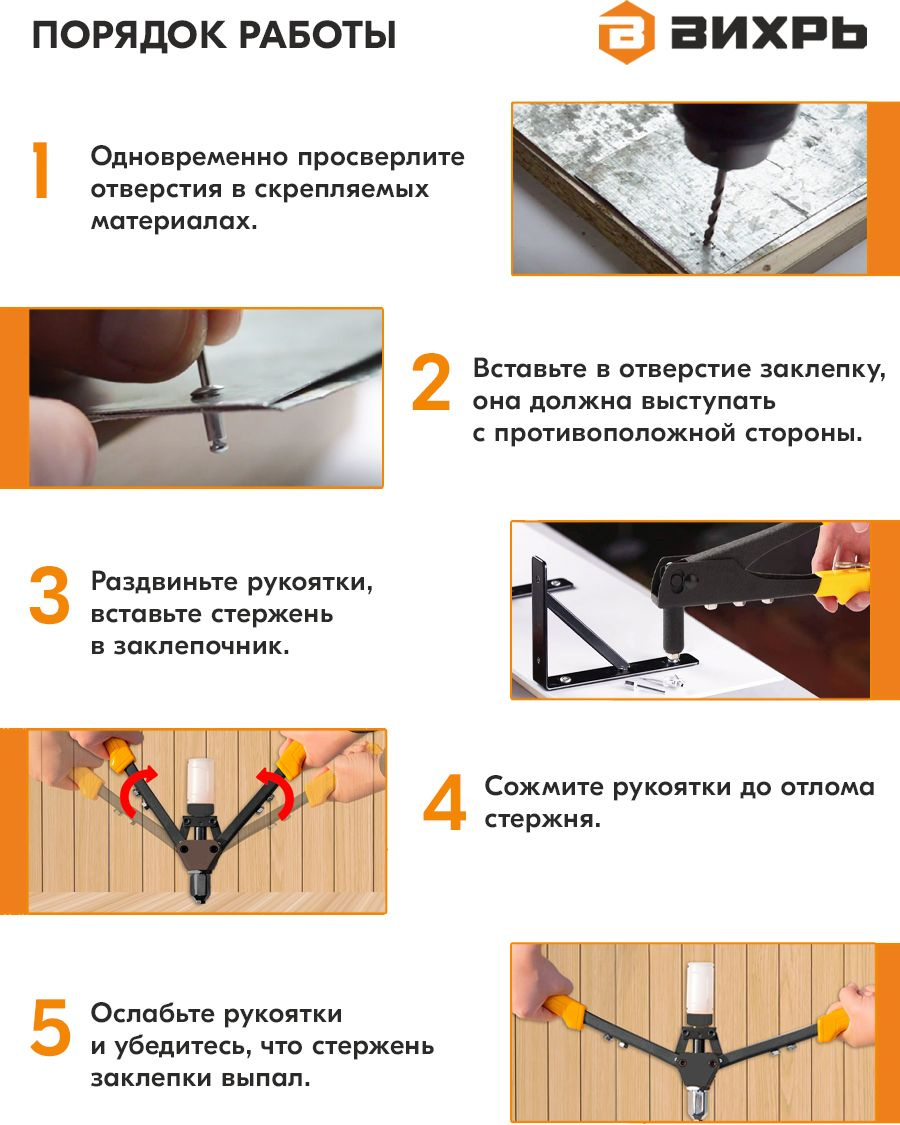 ПОРЯДОК РАБОТЫ

ВИХРЬ

1 Одновременно просверлите отверстия в скрепляемых материалах.

2 Вставьте в отверстие заклепку, она должна выступать с противоположной стороны.

3 Раздвиньте рукоятки, вставьте стержень в заклепочник.

4 Сожмите рукоятки до отлома стержня.

5 Ослабьте рукоятки и убедитесь, что стержень заклепки выпал.