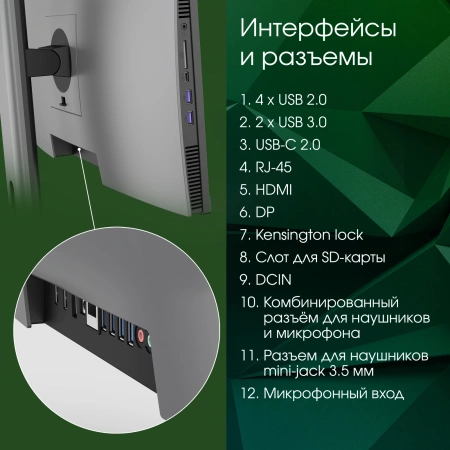 Интерфейсы и разъемы

1. 4 x USB 2.0
2. 2 x USB 3.0
3. USB-C 2.0
4. RJ-45
5. HDMI
6. DP
7. Kensington lock
8. Слот для SD-карты
9. DCIN
10. Комбинированный разъём для наушников и микрофона
11. Разъем для наушников mini-jack 3.5 мм
12. Микрофонный вход