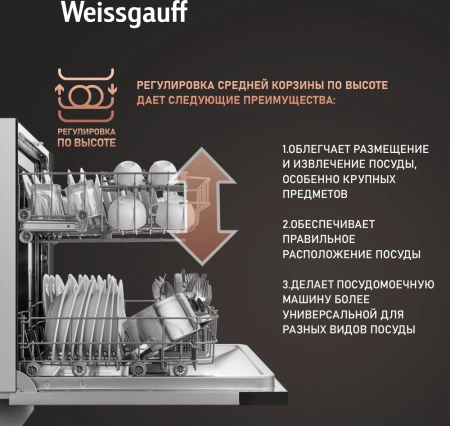 Weissgauff

РЕГУЛИРОВКА ПО ВЫСОТЕ

РЕГУЛИРОВКА СРЕДНЕЙ КОРЗИНЫ ПО ВЫСОТЕ ДАЕТ СЛЕДУЮЩИЕ ПРЕИМУЩЕСТВА:

1.ОБЛЕГЧАЕТ РАЗМЕЩЕНИЕ И ИЗВЛЕЧЕНИЕ ПОСУДЫ, ОСОБЕННО КРУПНЫХ ПРЕДМЕТОВ

2.ОБЕСПЕЧИВАЕТ ПРАВИЛЬНОЕ РАСПОЛОЖЕНИЕ ПОСУДЫ

3.ДЕЛАЕТ ПОСУДОМОЕЧНУЮ МАШИНУ БОЛЕЕ УНИВЕРСАЛЬНОЙ ДЛЯ РАЗНЫХ ВИДОВ ПОСУДЫ