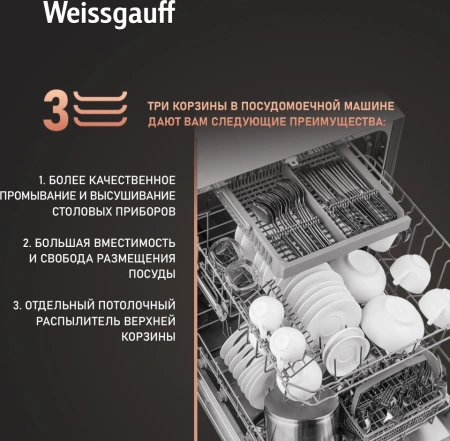 Weissgauff

3

ТРИ КОРЗИНЫ В ПОСУДОМОЕЧНОЙ МАШИНЕ ДАЮТ ВАМ СЛЕДУЮЩИЕ ПРЕИМУЩЕСТВА:

1. БОЛЕЕ КАЧЕСТВЕННОЕ ПРОМЫВАНИЕ И ВЫСУШИВАНИЕ СТОЛОВЫХ ПРИБОРОВ

2. БОЛЬШАЯ ВМЕСТИМОСТЬ И СВОБОДА РАЗМЕЩЕНИЯ ПОСУДЫ

3. ОТДЕЛЬНЫЙ ПОТОЛОЧНЫЙ РАСПЫЛИТЕЛЬ ВЕРХНЕЙ КОРЗИНЫ