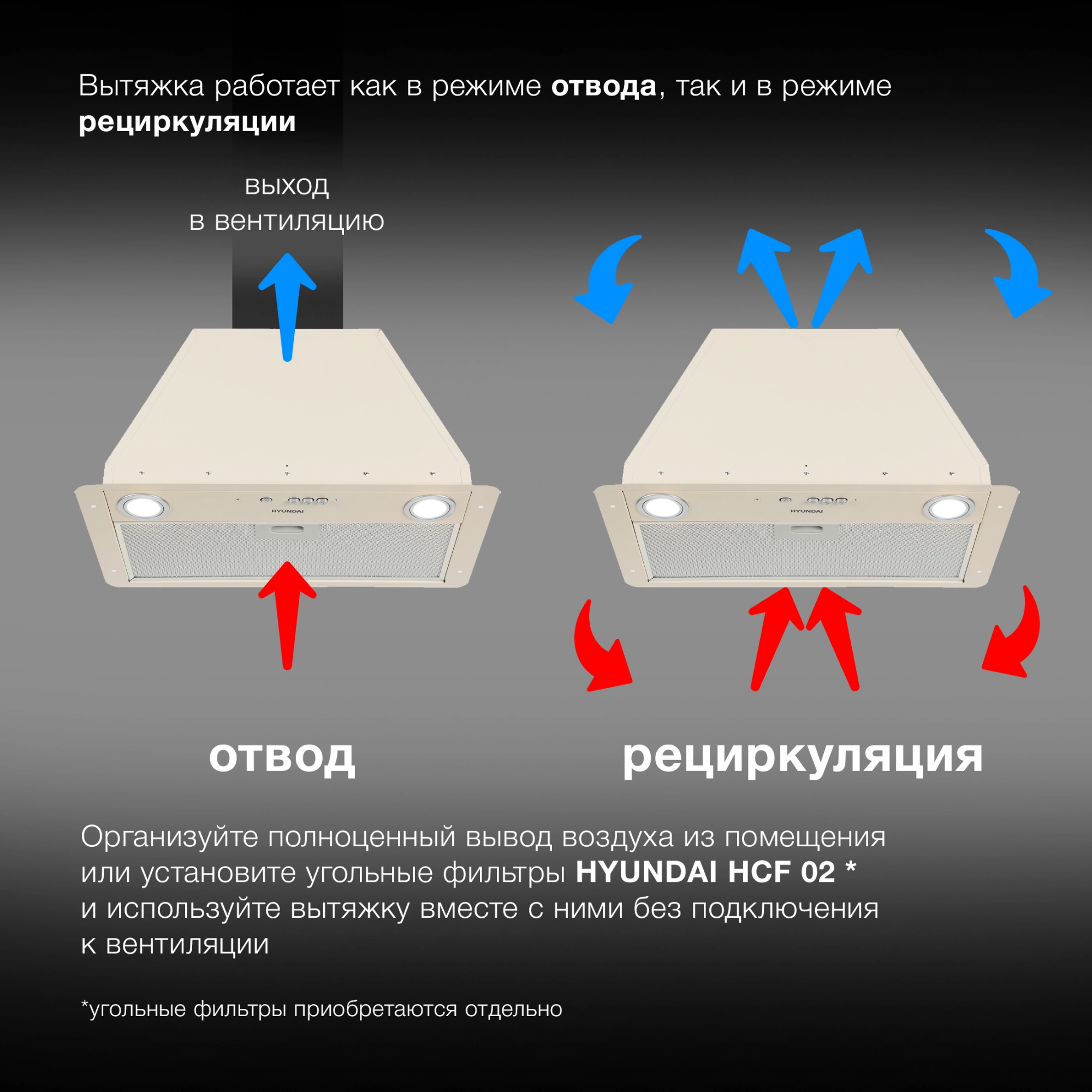 Вытяжка работает как в режиме отвода, так и в режиме рециркуляции

выход
в вентиляцию

HYUNDAI

HYUNDAI

отвод

рециркуляция

Организуйте полноценный вывод воздуха из помещения или установите угольные фильтры HYUNDAI HCF 02 * и используйте вытяжку вместе с ними без подключения к вентиляции

*угольные фильтры приобретаются отдельно