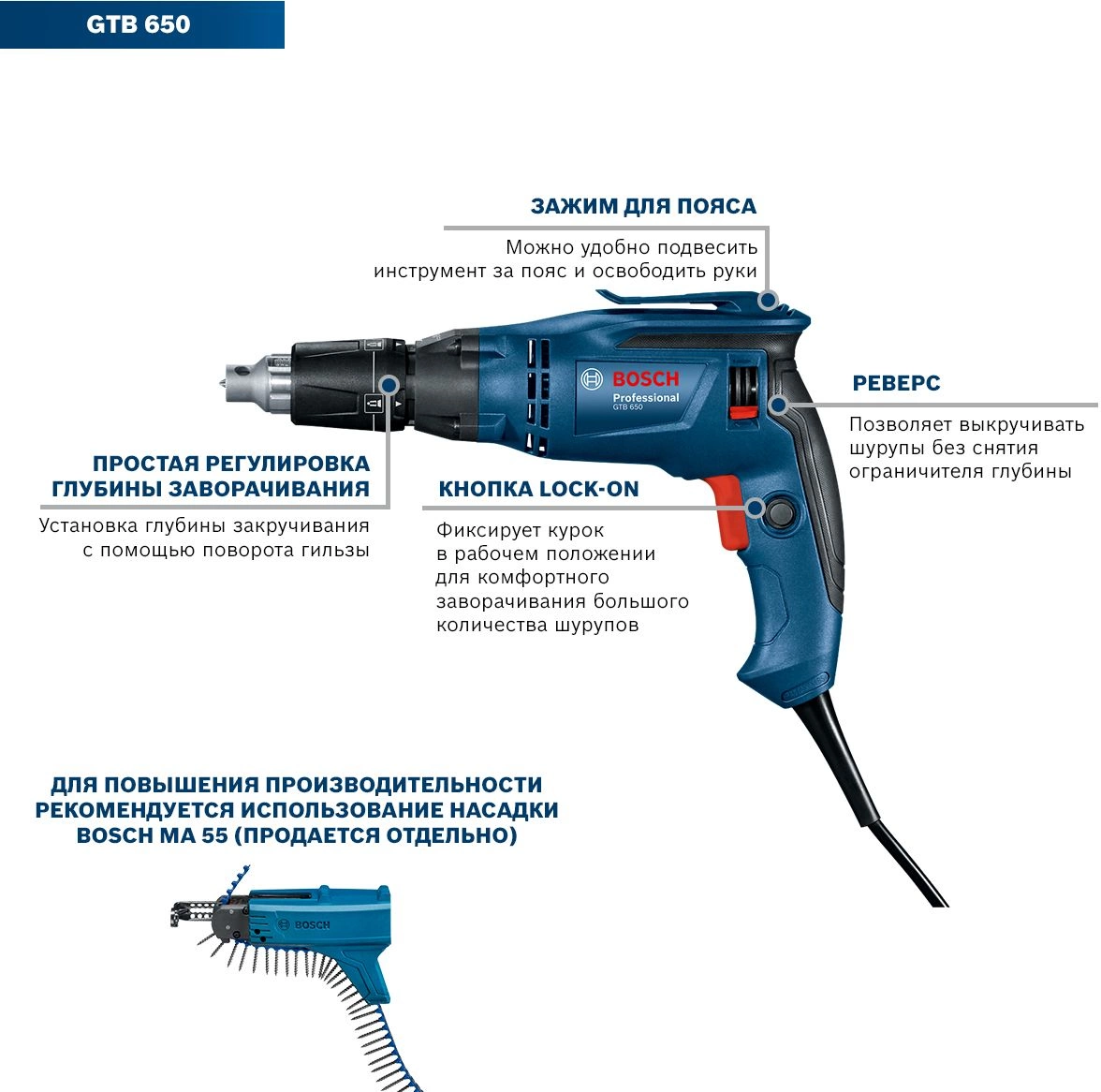 GTB 650

ЗАЖИМ ДЛЯ ПОЯСА

Можно удобно подвесить инструмент за пояс и освободить руки

BOSCH
Professional
GTB 650

РЕВЕРС

Позволяет выкручивать шурупы без снятия ограничителя глубины

ПРОСТАЯ РЕГУЛИРОВКА ГЛУБИНЫ ЗАВОРАЧИВАНИЯ

Установка глубины закручивания с помощью поворота гильзы

КНОПКА LOCK-ON

Фиксирует курок в рабочем положении для комфортного заворачивания большого количества шурупов

ДЛЯ ПОВЫШЕНИЯ ПРОИЗВОДИТЕЛЬНОСТИ РЕКОМЕНДУЕТСЯ ИСПОЛЬЗОВАНИЕ НАСАДКИ BOSCH MA 55 (ПРОДАЕТСЯ ОТДЕЛЬНО)

BOSCH