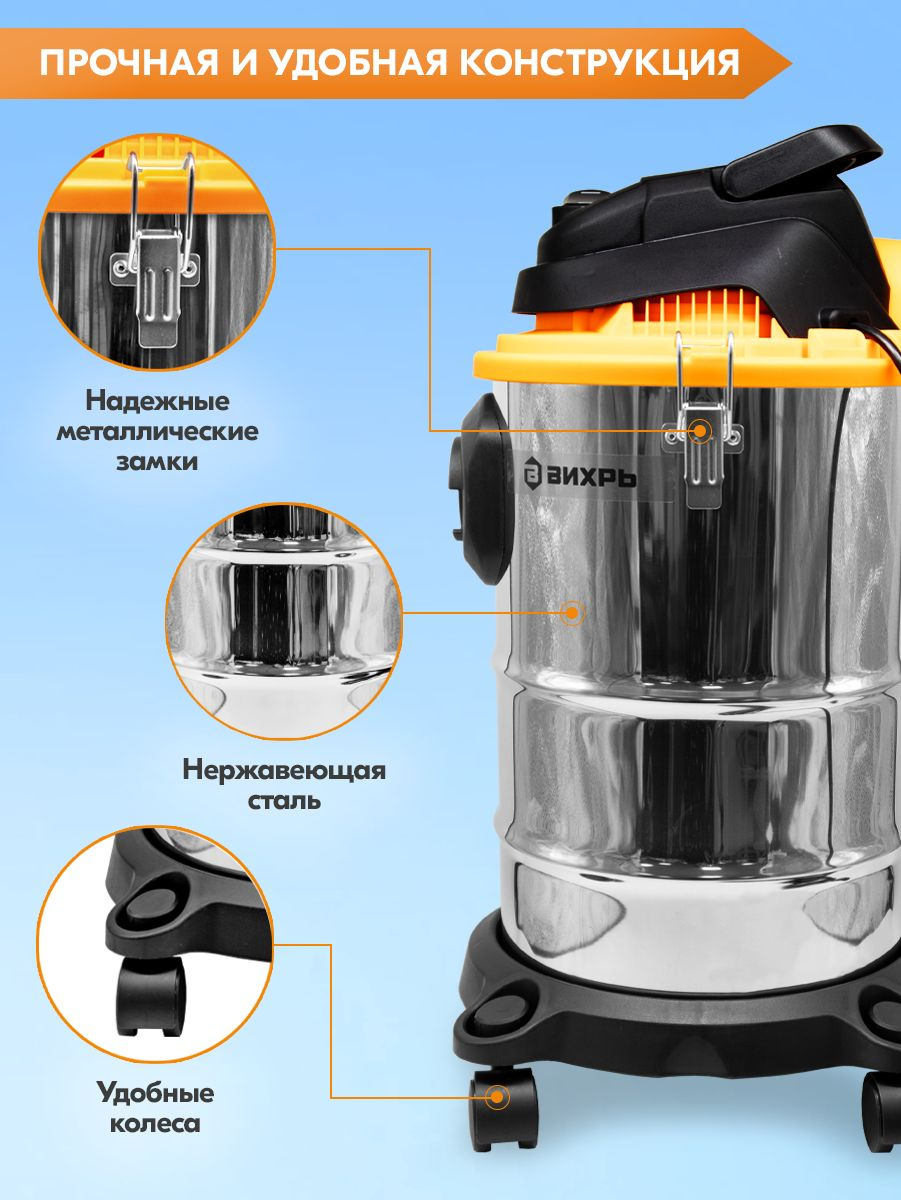 ПРОЧНАЯ И УДОБНАЯ КОНСТРУКЦИЯ

Надежные металлические замки

ВИХРЬ

Нержавеющая сталь

Удобные колеса